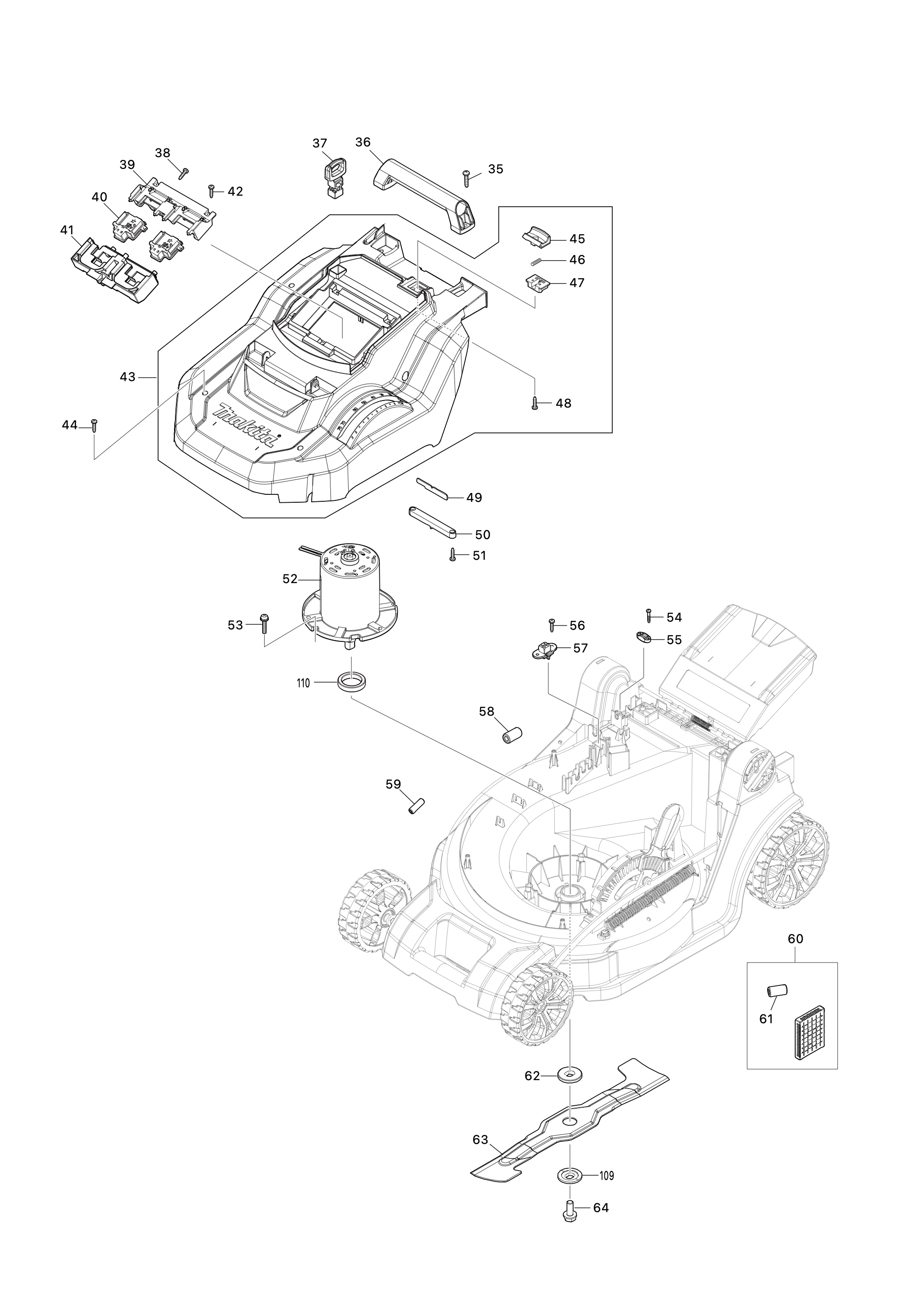 37
36
38
39
35
42
40
41
45
46
47
43
48
44
makita
49
50
51
52
53
56
54
57
55
110
58
59
60
61
62
63
109
64